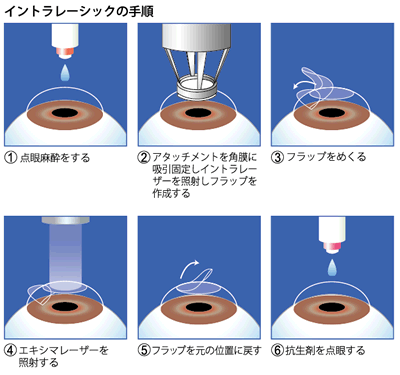 イントラレーシックの手順

① 点眼麻酔をする

② アタッチメントを角膜に吸引固定しイントラレーザーを照射しフラップを作成する

③ フラップをめくる

④ エキシマレーザーを照射する

⑤ フラップを元の位置に戻す

⑥ 抗生剤を点眼する