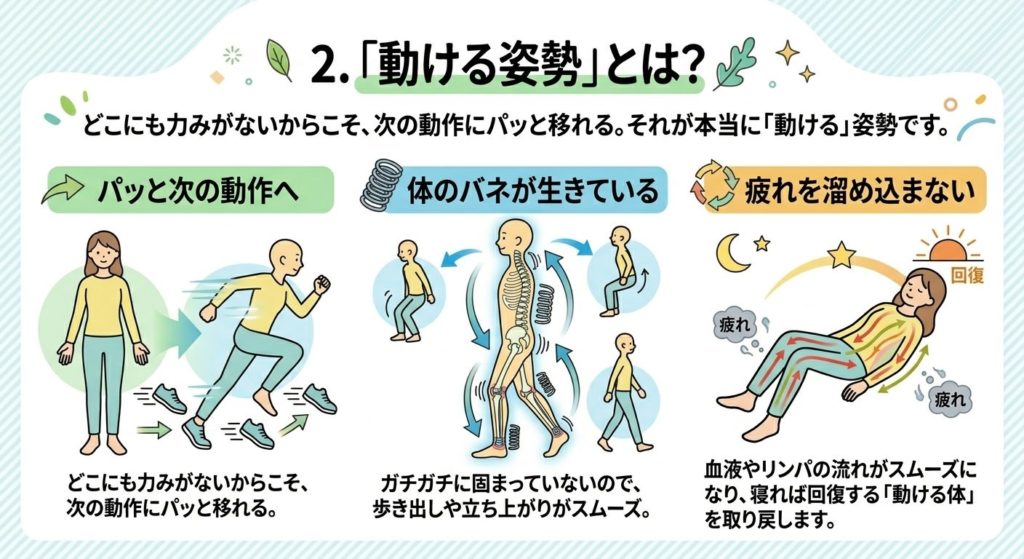 2.「動ける姿勢」とは?

どこにも力みがないからこそ、次の動作にパッと移れる。それが本当に「動ける」姿勢です。

パッと次の動作へ

どこにも力みがないからこそ、次の動作にパッと移れる。

体のバネが生きている

ガチガチに固まっていないので、歩き出しや立ち上がりがスムーズ。

疲れを溜め込まない

回復

疲れ

疲れ

血液やリンパの流れがスムーズになり、寝れば回復する「動ける体」を取り戻します。